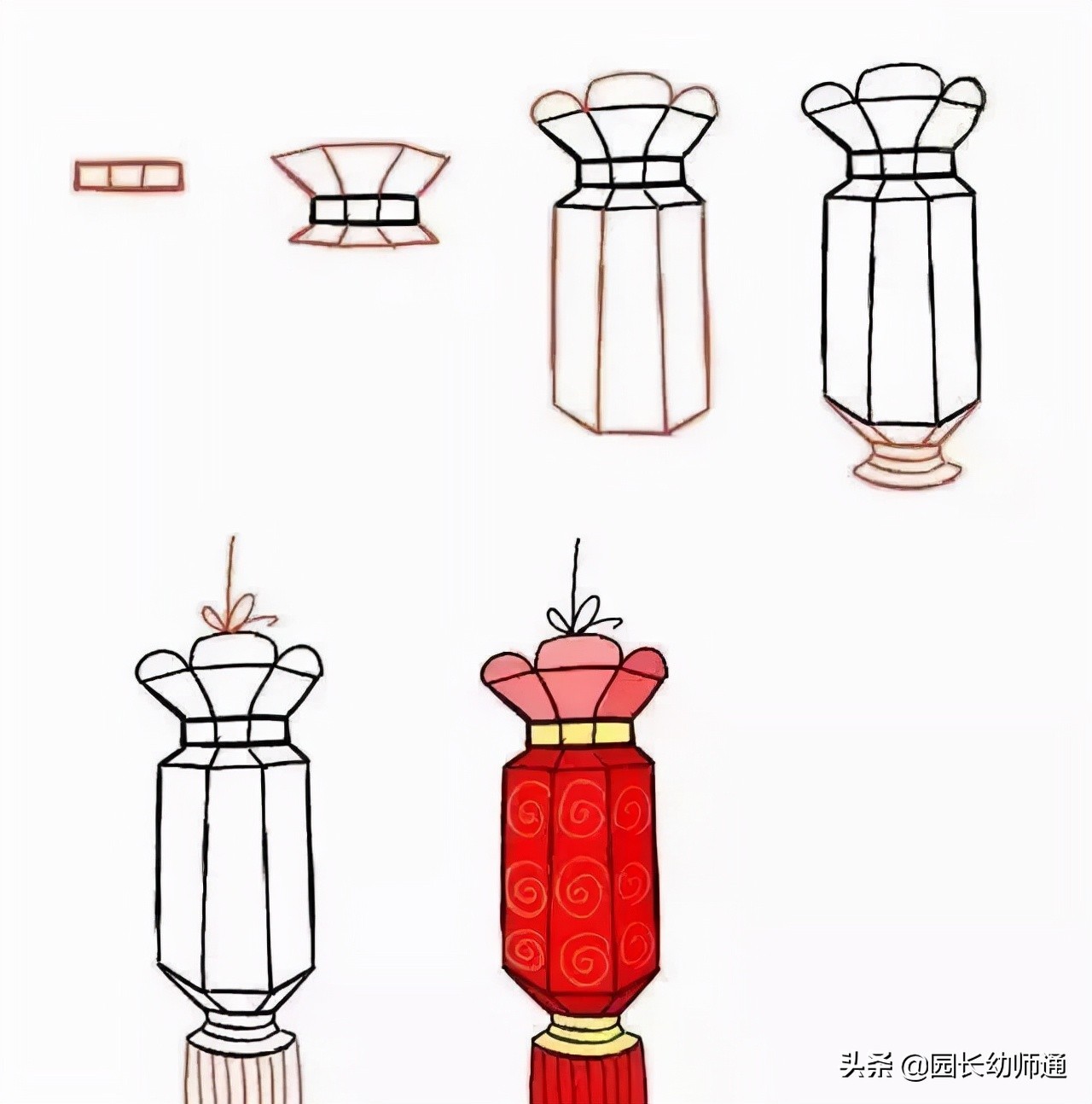 头条 @园长幼师通