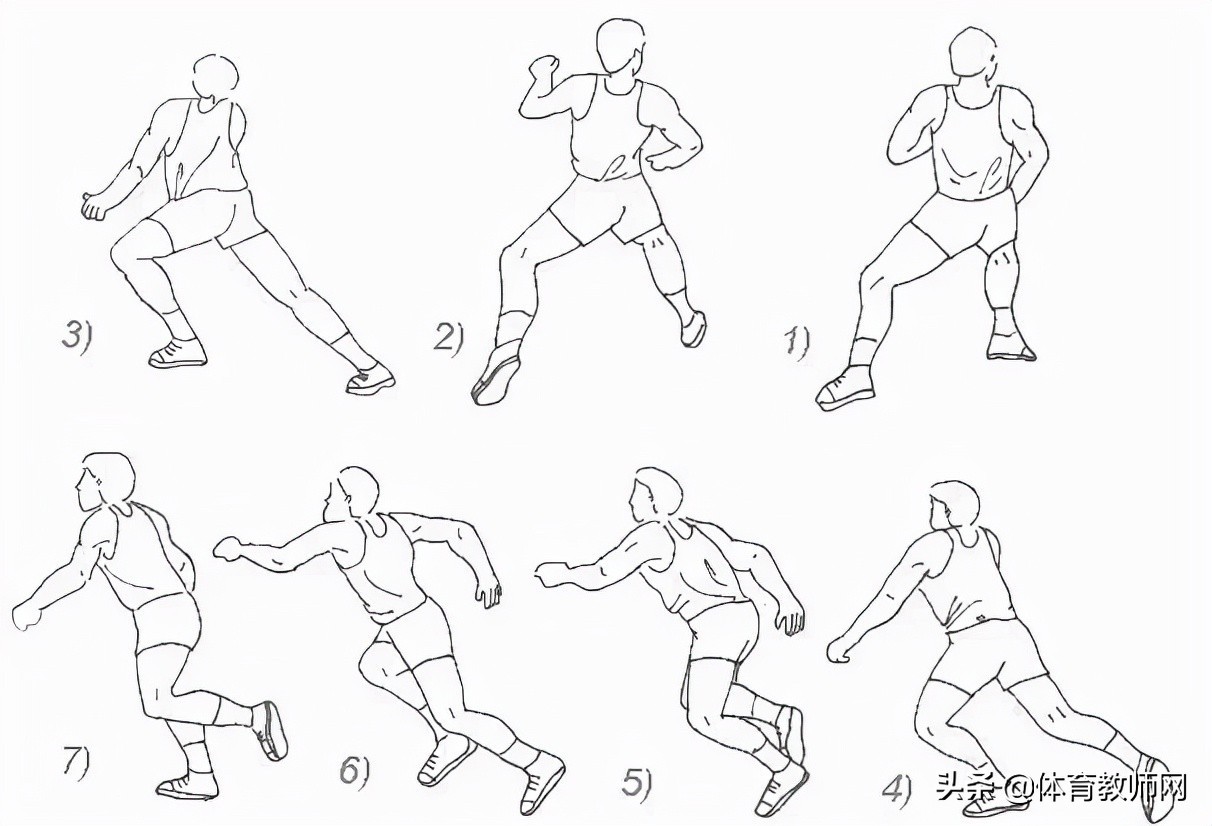 3)

2)

1)

7)

6)

5)

4)

头条 @体育教师网